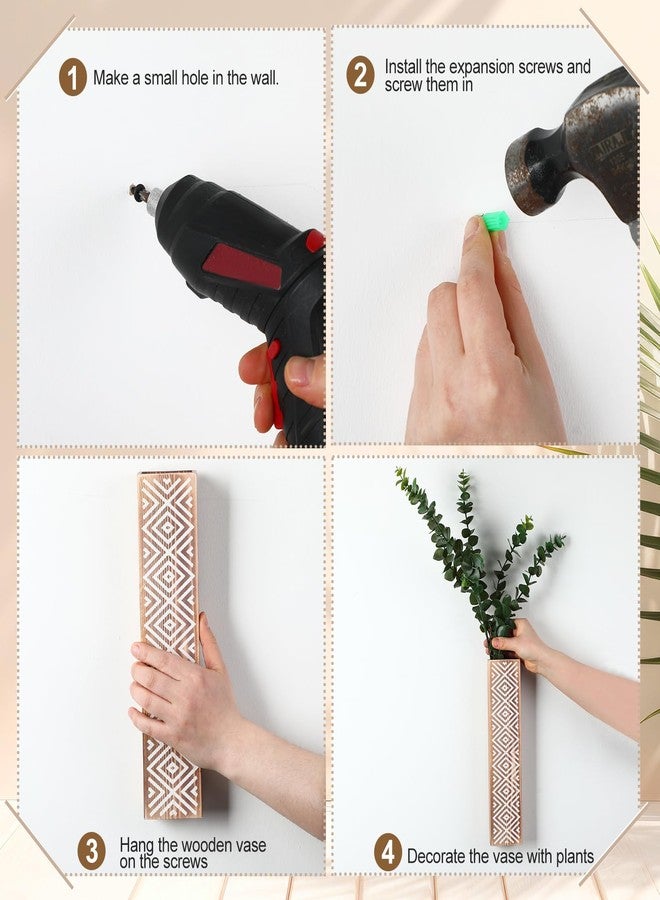 1 Make a small hole in the wall.

2 Install the expansion screws and screw them in

3 Hang the wooden vase on the screws

4 Decorate the vase with plants